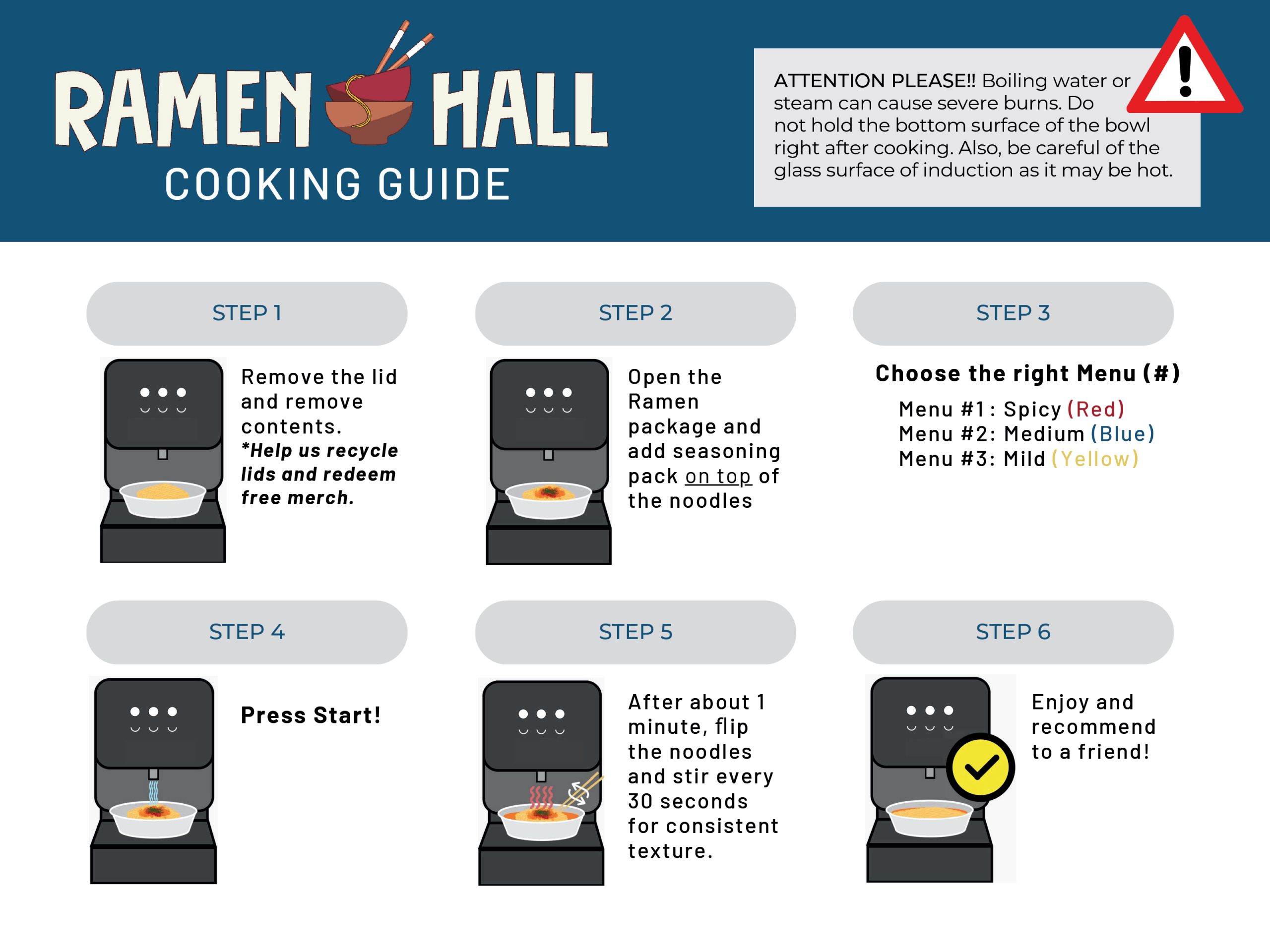 RAMEN HALL

COOKING GUIDE

ATTENTION PLEASE!! Boiling water or steam can cause severe burns. Do not hold the bottom surface of the bowl right after cooking. Also, be careful of the glass surface of induction as it may be hot.

STEP 1

Remove the lid and remove contents.
*Help us recycle lids and redeem free merch.

STEP 2

Open the Ramen package and add seasoning pack on top of the noodles

STEP 3

Choose the right Menu (#)

Menu #1: Spicy (Red)
Menu #2: Medium (Blue)
Menu #3: Mild (Yellow)

STEP 4

Press Start!

STEP 5

After about 1 minute, flip the noodles and stir every 30 seconds for consistent texture.

STEP 6

Enjoy and recommend to a friend!